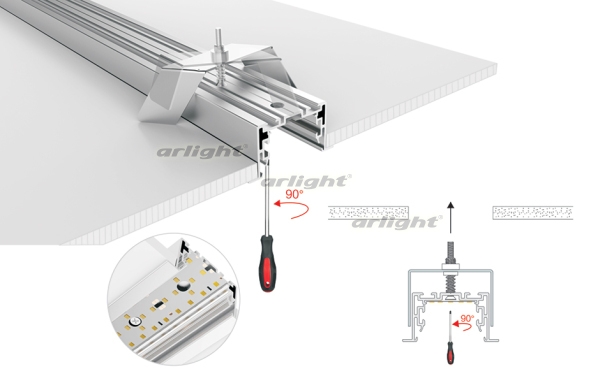 arlight®
arlight®
90°
arlight®
90°